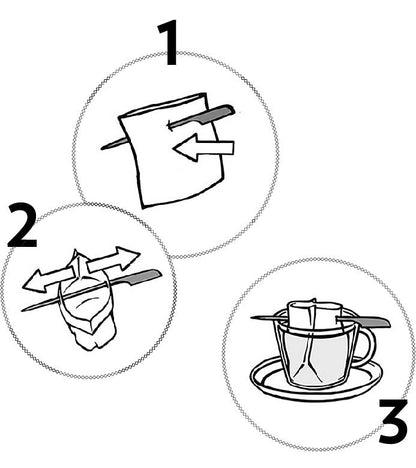 1

2

3