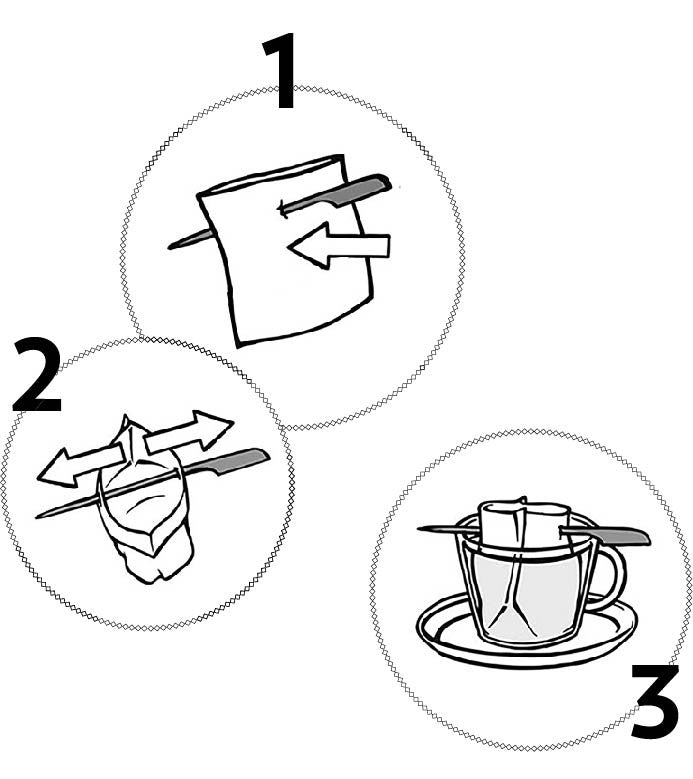 1

2

3