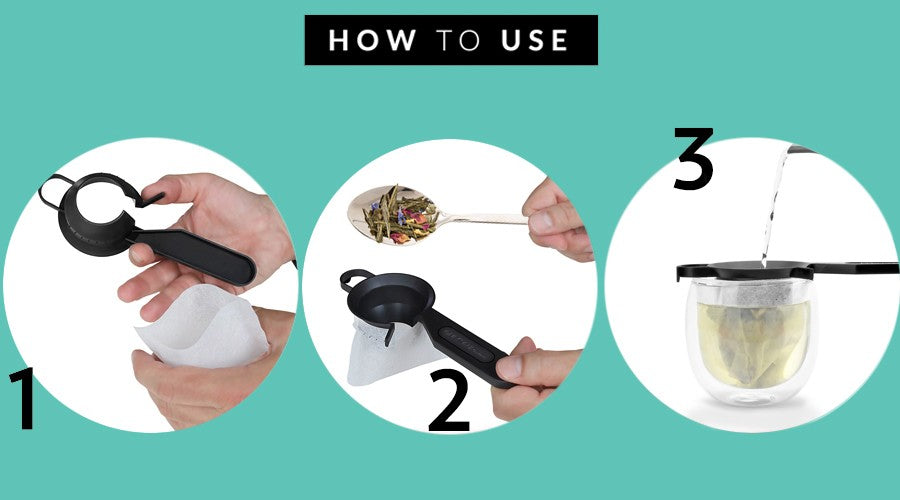 HOW TO USE

1

2

3