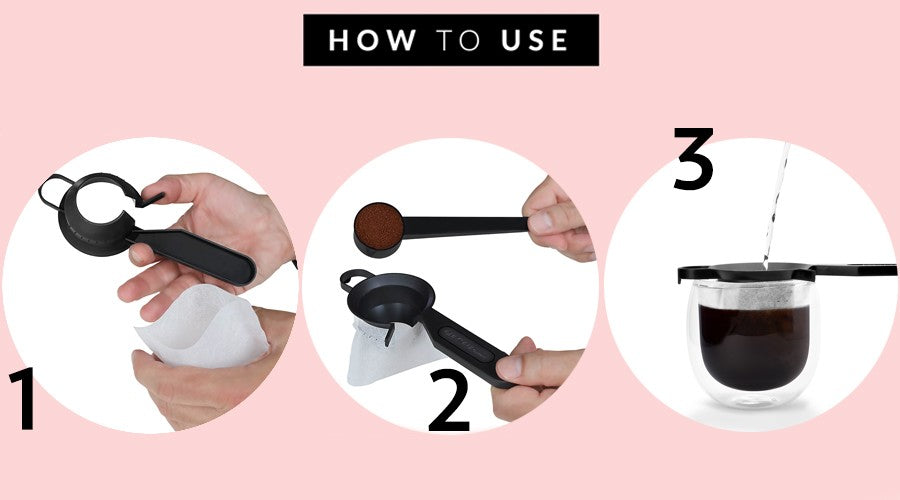 HOW TO USE

1

2

3